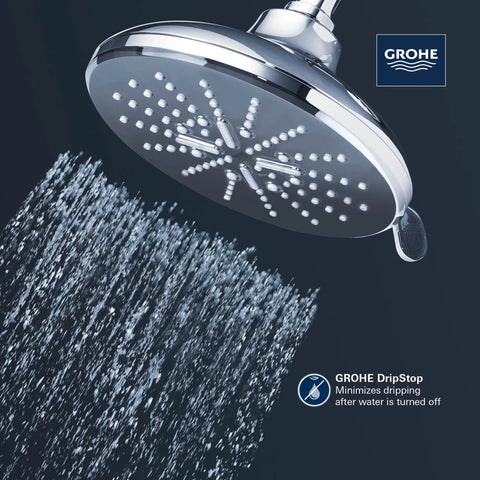 GROHE

GROHE DripStop
Minimizes dripping after water is turned off