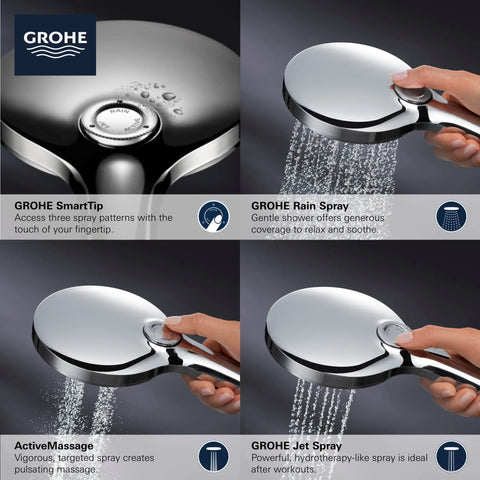 GROHE

RAIN
JET
ACTIVE

GROHE SmartTip
Access three spray patterns with the touch of your fingertip.

GROHE Rain Spray
Gentle shower offers generous coverage to relax and soothe.

ActiveMassage
Vigorous, targeted spray creates pulsating massage.

GROHE Jet Spray
Powerful, hydrotherapy-like spray is ideal after workouts.