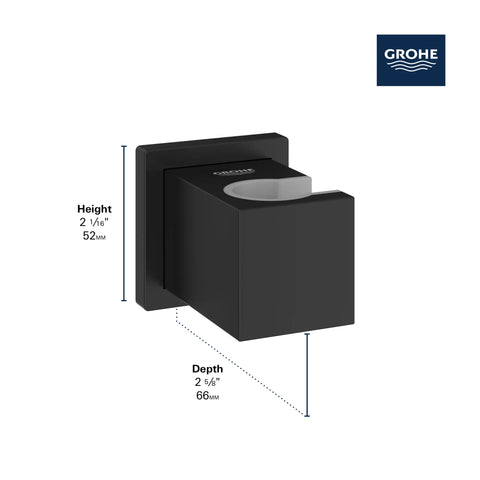 GROHE

GROHE

Height
2 1/16"
52MM

Depth
2 5/8"
66MM